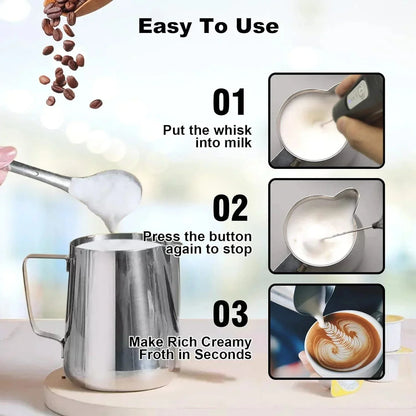 Easy To Use

01

Put the whisk into milk

02

Press the button again to stop

03

Make Rich Creamy Froth in Seconds