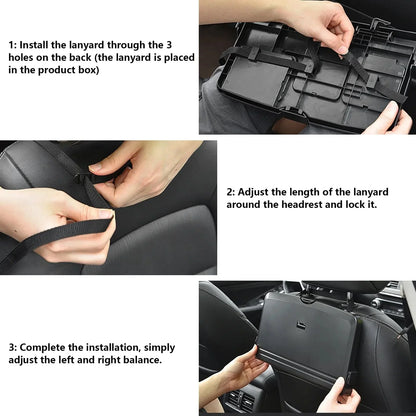 1: Install the lanyard through the 3 holes on the back (the lanyard is placed in the product box)

2: Adjust the length of the lanyard around the headrest and lock it.

3: Complete the installation, simply adjust the left and right balance.